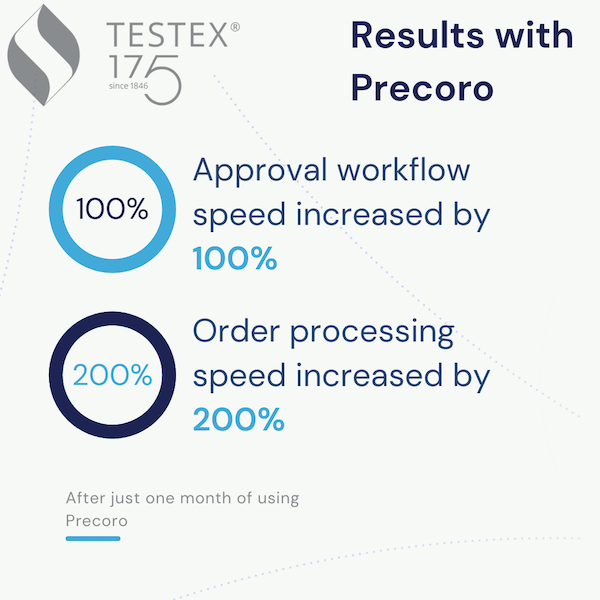 TESTEX®
175
since 1846

Results with Precoro

100%

Approval workflow speed increased by 100%

200%

Order processing speed increased by 200%

After just one month of using Precoro